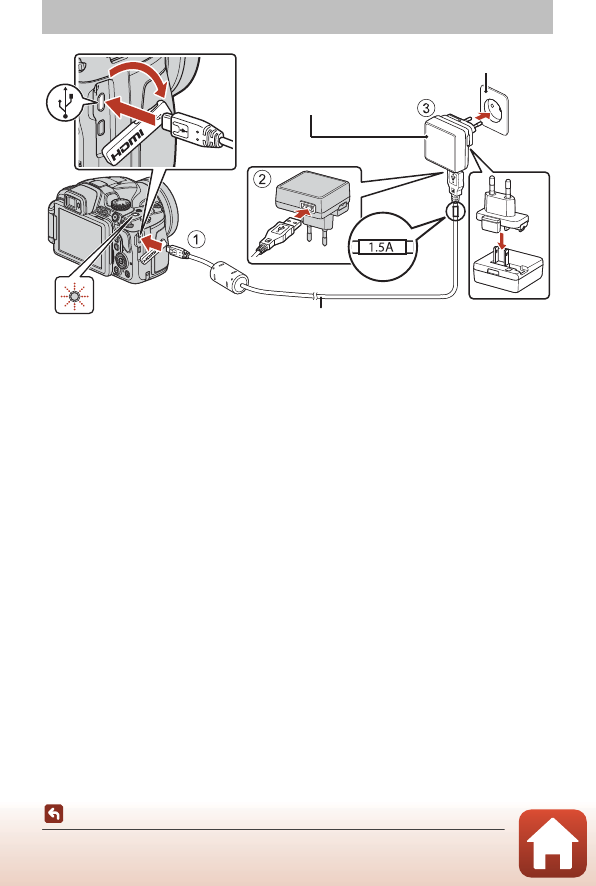 HDMI

1

2

3

1.5A