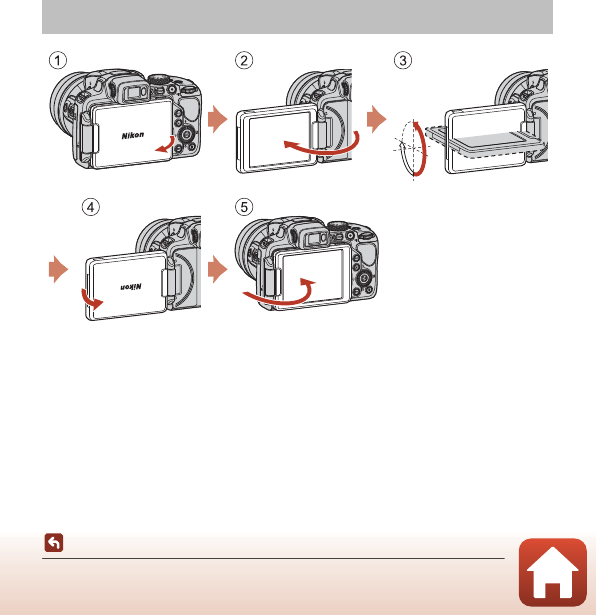 ①
Nikon
②
③
④
Nikon
⑤