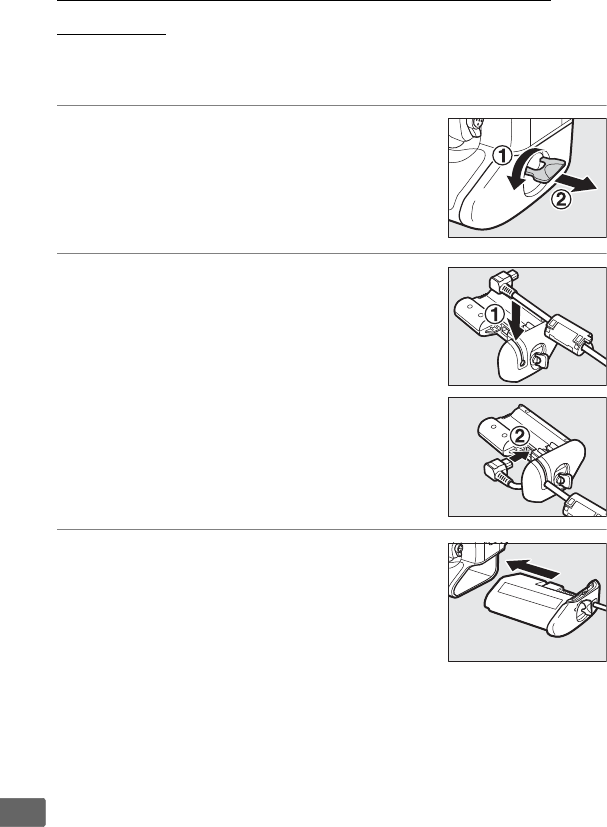 ①
②
①
②