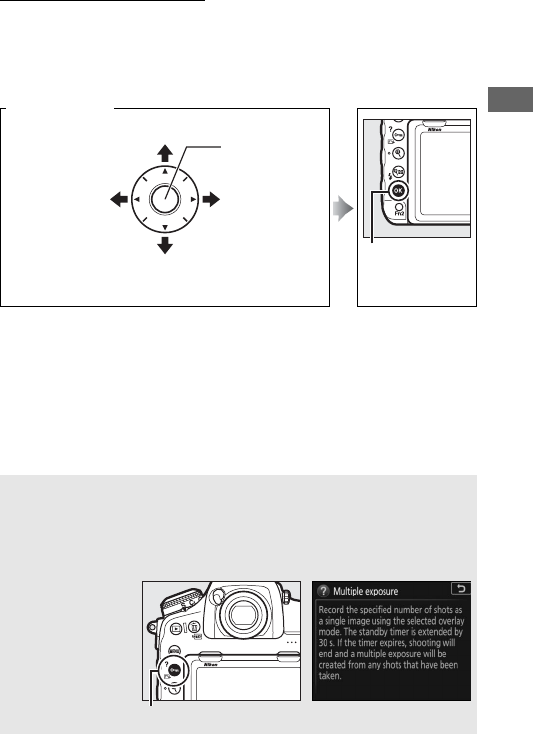 OK

Fn2

?
Multiple exposure

Record the specified number of shots as a single image using the selected overlay mode. The standby timer is extended by 30 s. If the timer expires, shooting will end and a multiple exposure will be created from any shots that have been taken.