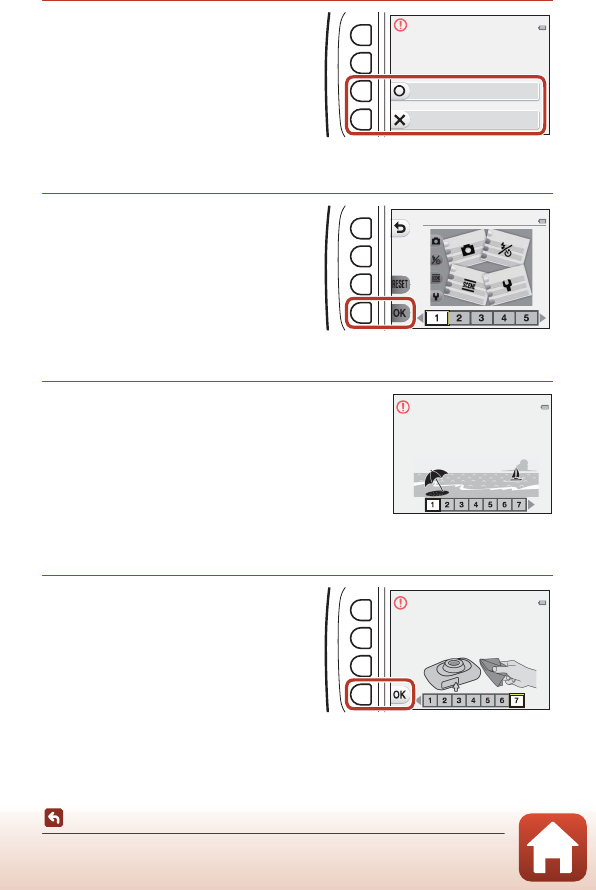 RESET
OK
1 2 3 4 5
1 2 3 4 5 6 7
OK
1 2 3 4 5 6 7