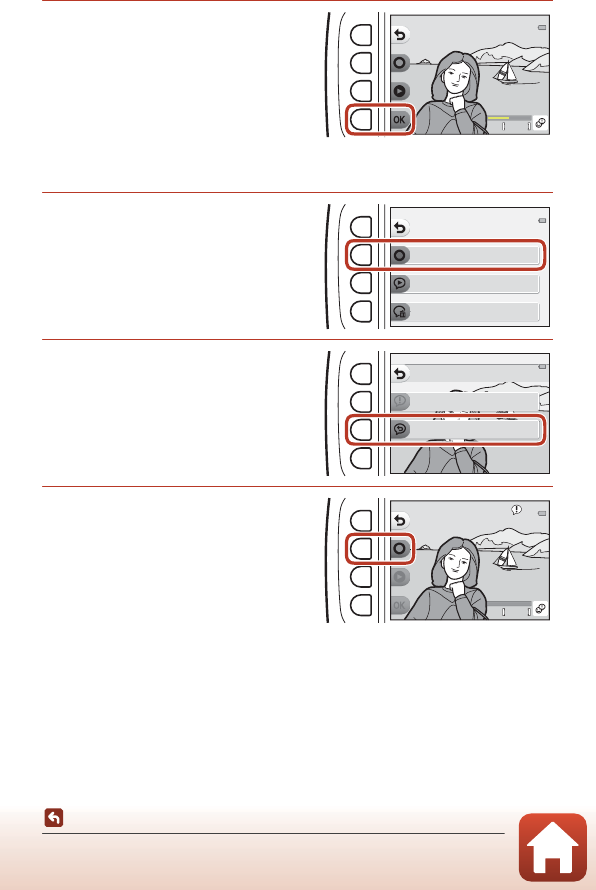 OK

OK