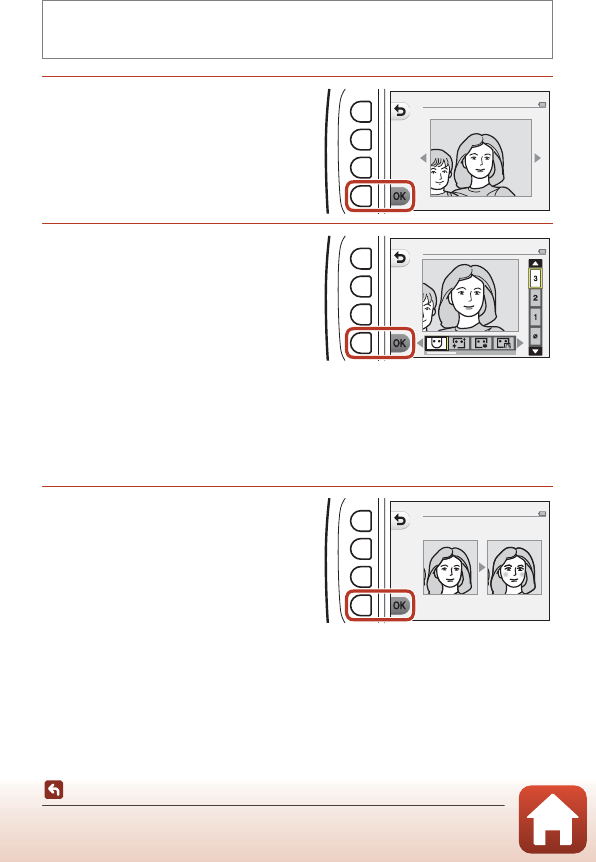 OK

3
2
1
0

OK

OK