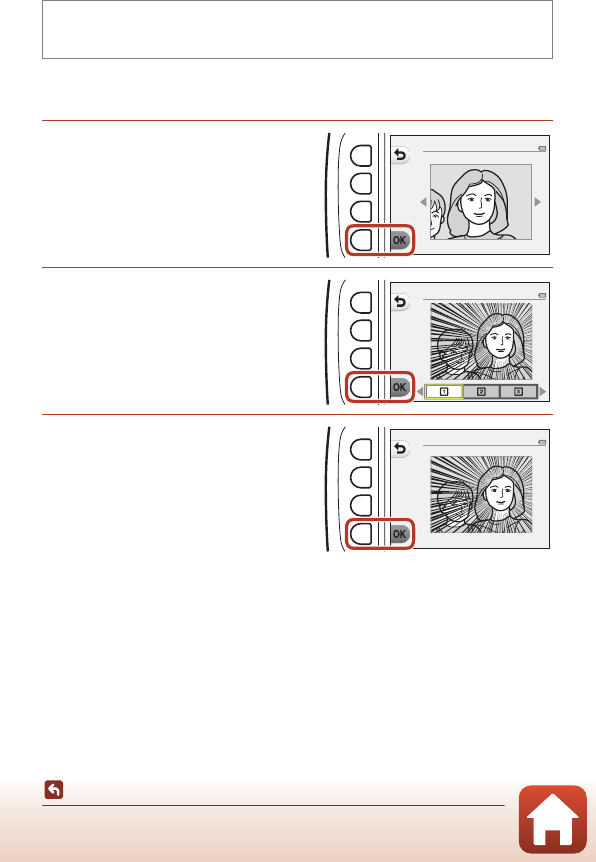 OK

OK

1 2 3

OK