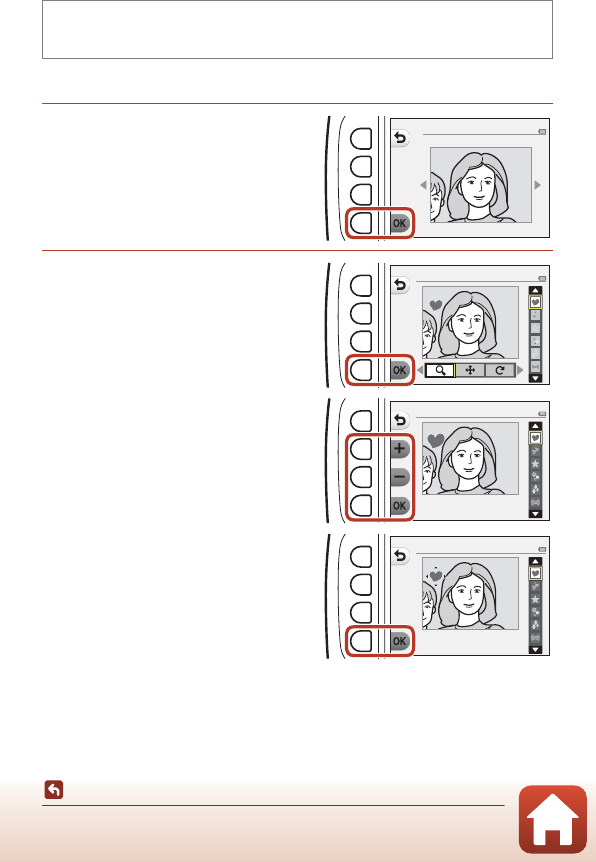 OK

OK

OK

OK