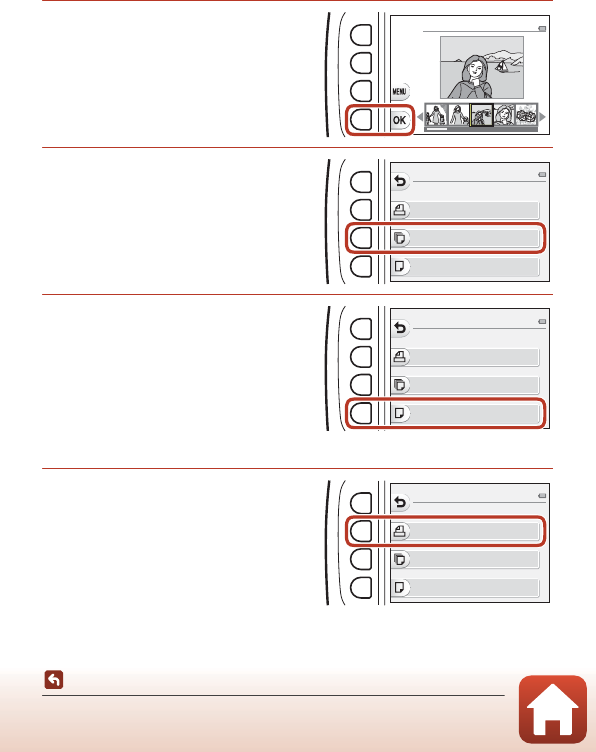 MENU

OK