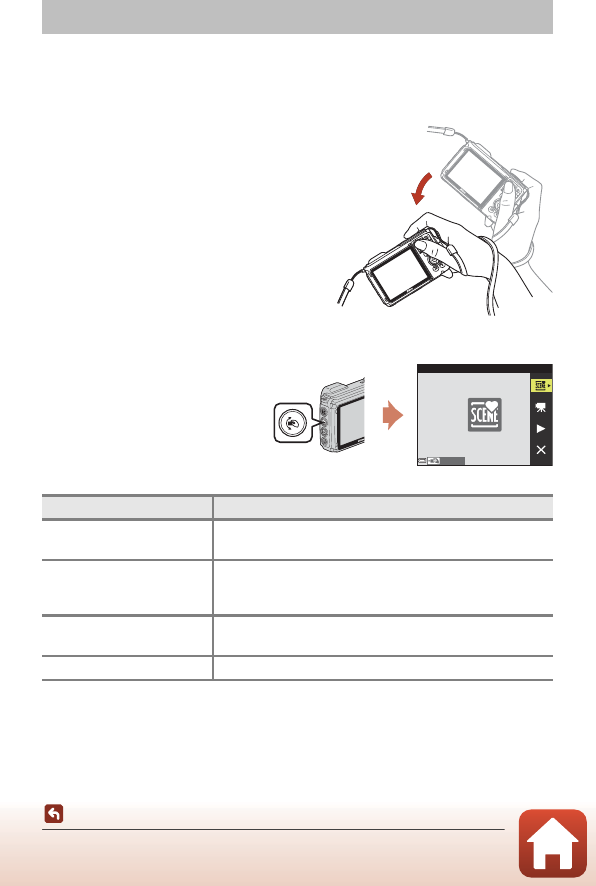 SCENE