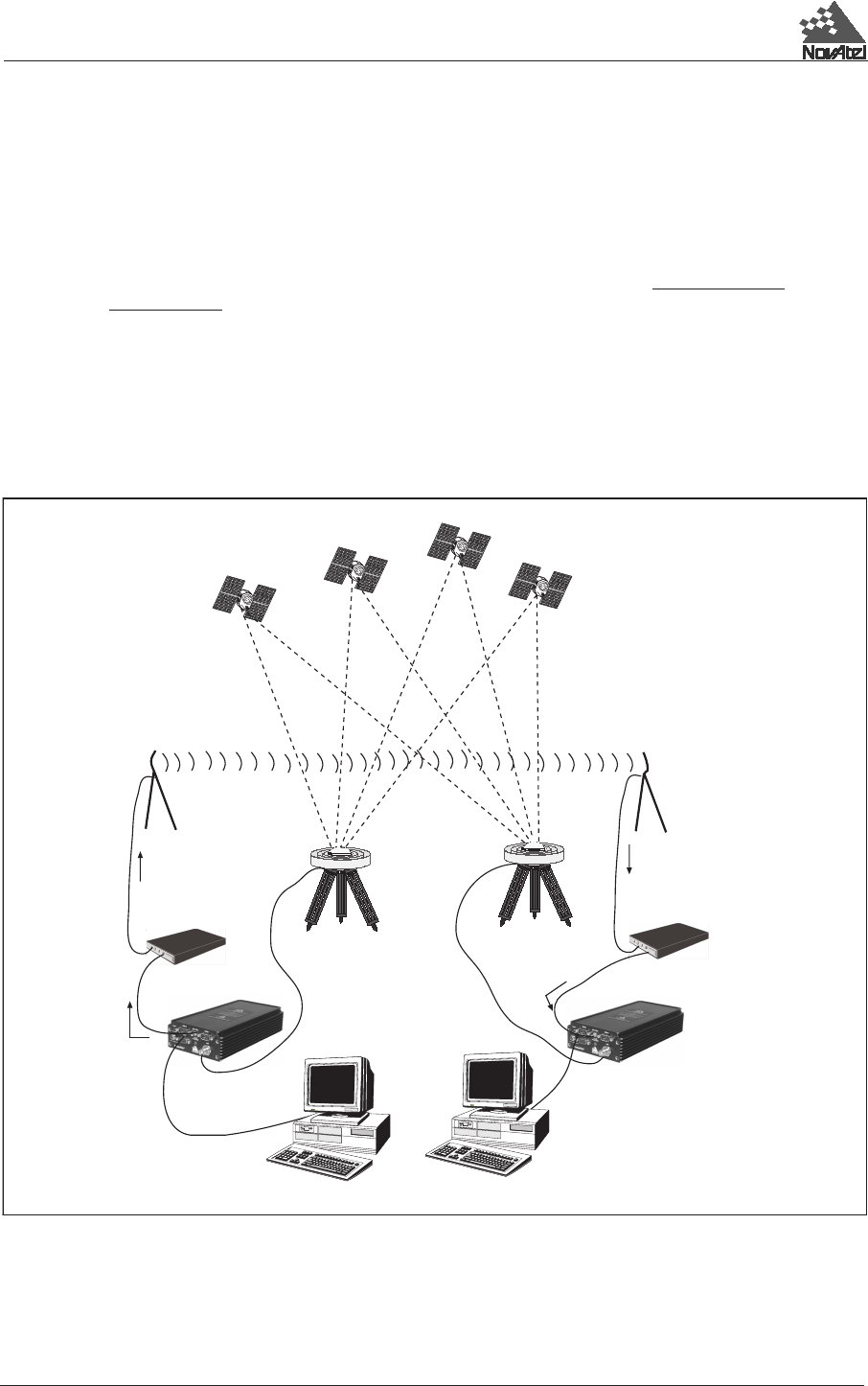 NovAtel