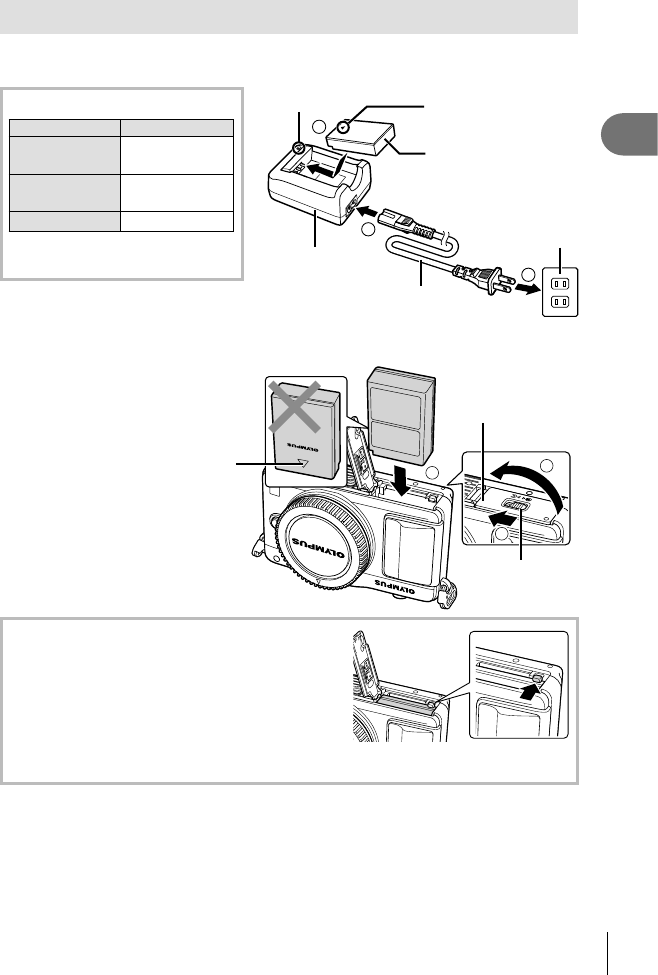 OLYMPUS

OLYMPUS

OLYMPUS