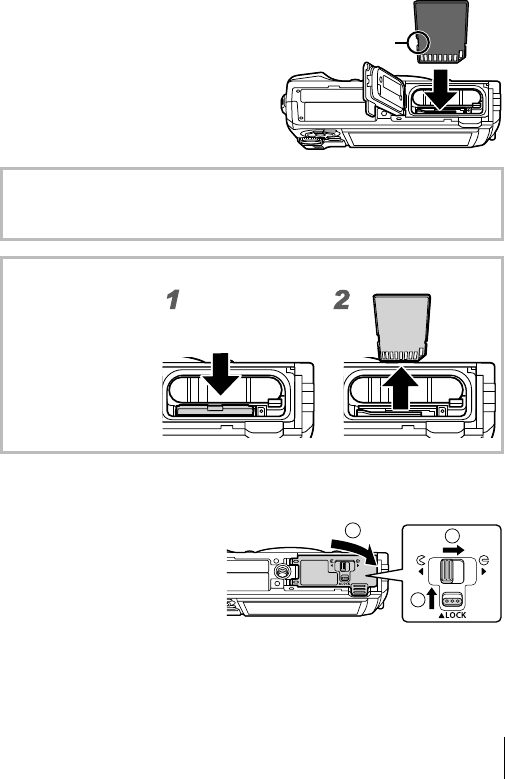 1

2

▲LOCK