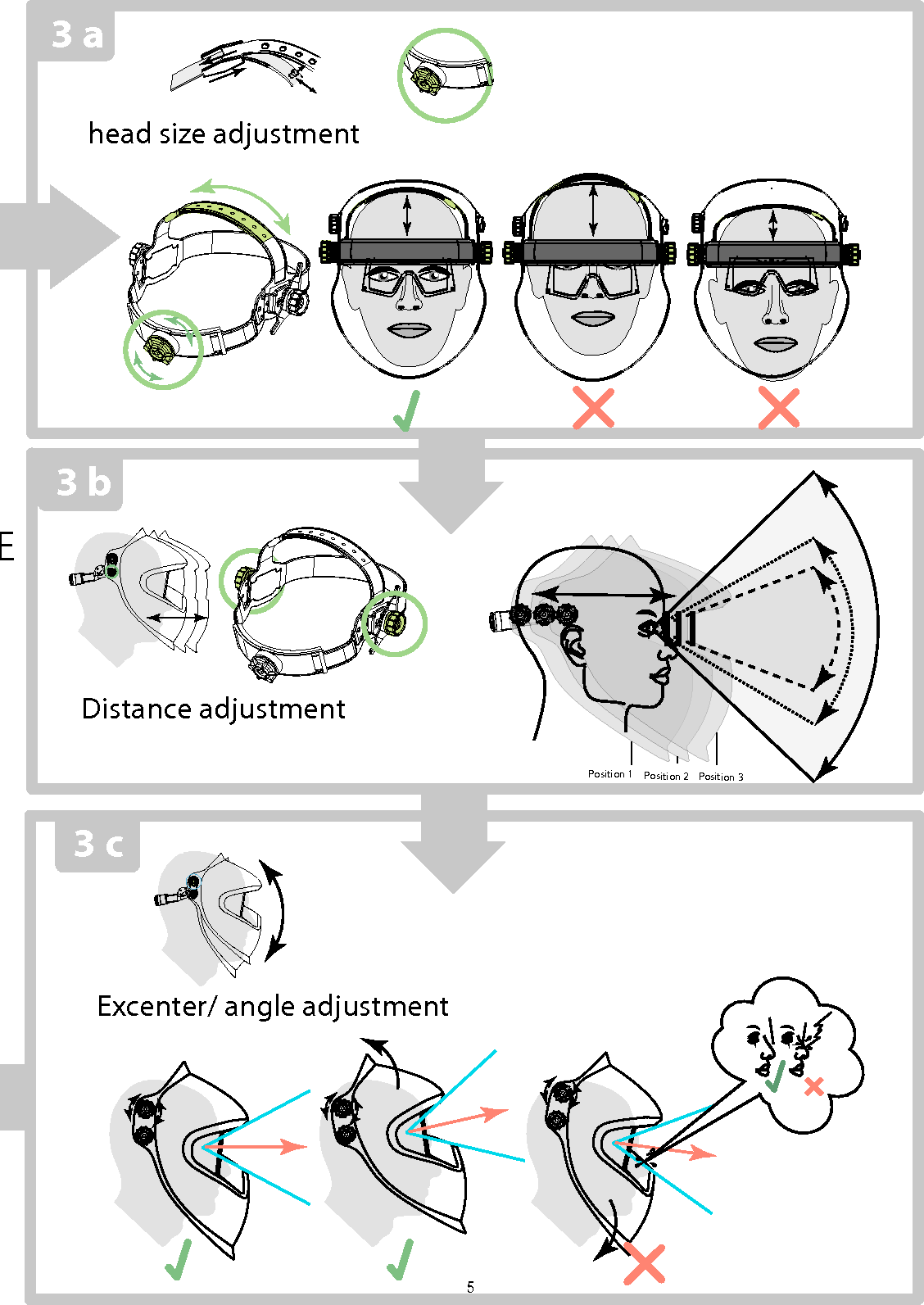 3 a

head size adjustment

3 b

E

Distance adjustment

Position 1 Position 2 Position 3

3 c

Excenter/ angle adjustment

5