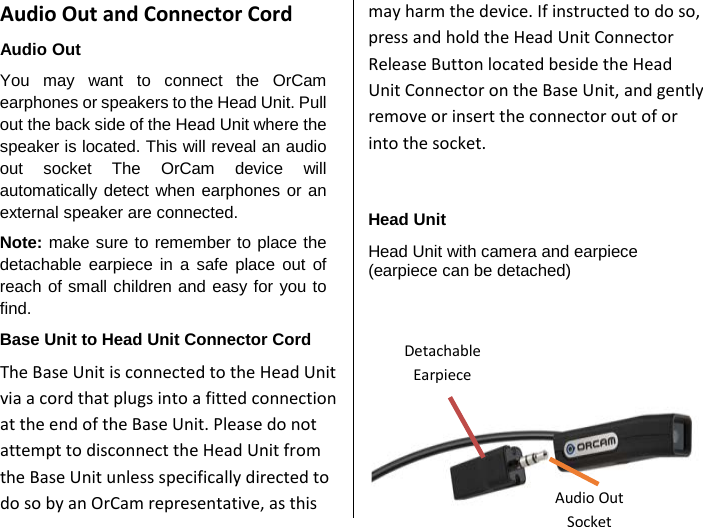 Audio Out and Connector Cord

Audio Out

You may want to connect the OrCam earphones or speakers to the Head Unit. Pull out the back side of the Head Unit where the speaker is located. This will reveal an audio out socket The OrCam device will automatically detect when earphones or an external speaker are connected.

Note: make sure to remember to place the detachable earpiece in a safe place out of reach of small children and easy for you to find.

Base Unit to Head Unit Connector Cord

The Base Unit is connected to the Head Unit via a cord that plugs into a fitted connection at the end of the Base Unit. Please do not attempt to disconnect the Head Unit from the Base Unit unless specifically directed to do so by an OrCam representative, as this may harm the device. If instructed to do so, press and hold the Head Unit Connector Release Button located beside the Head Unit Connector on the Base Unit, and gently remove or insert the connector out of or into the socket.

Head Unit

Head Unit with camera and earpiece (earpiece can be detached)

Detachable Earpiece

ORCAM

Audio Out Socket