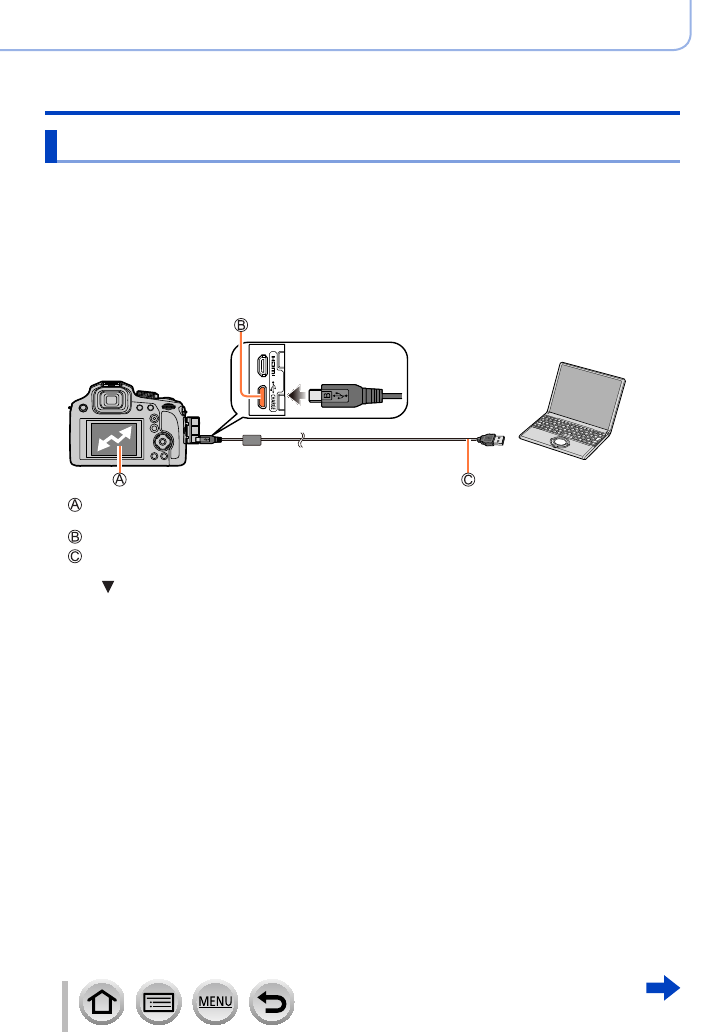 Ⓑ

Ⓐ

Ⓒ

Ⓐ

Ⓑ

Ⓒ

▼

MENU