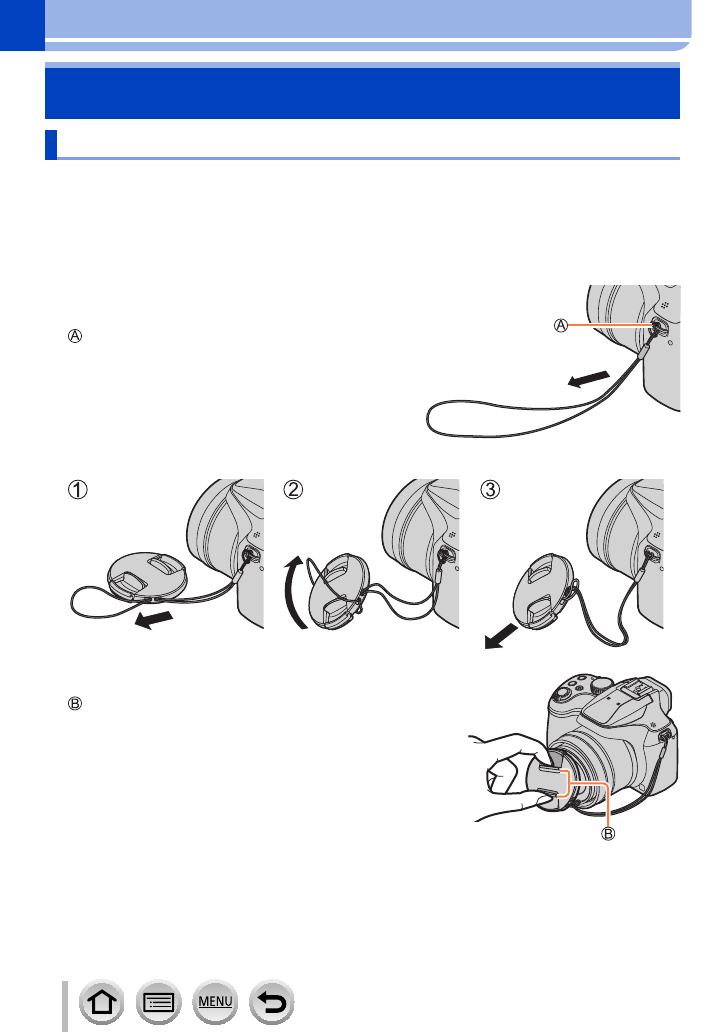 Ⓐ

Ⓐ

①

②

③

Ⓑ

Ⓑ

MENU