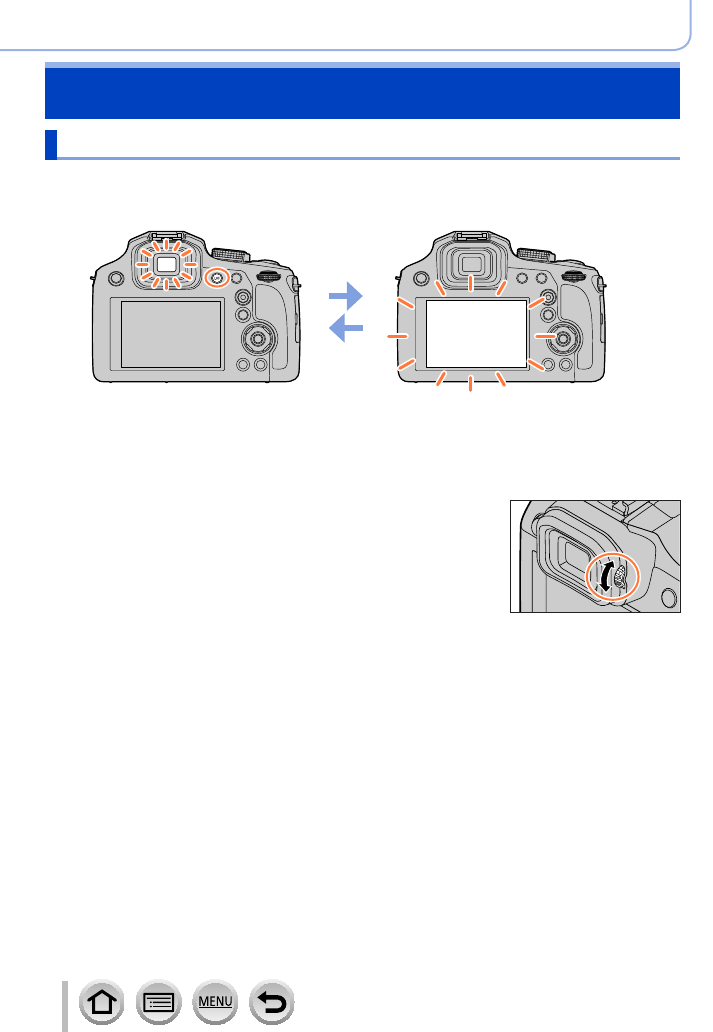 MENU