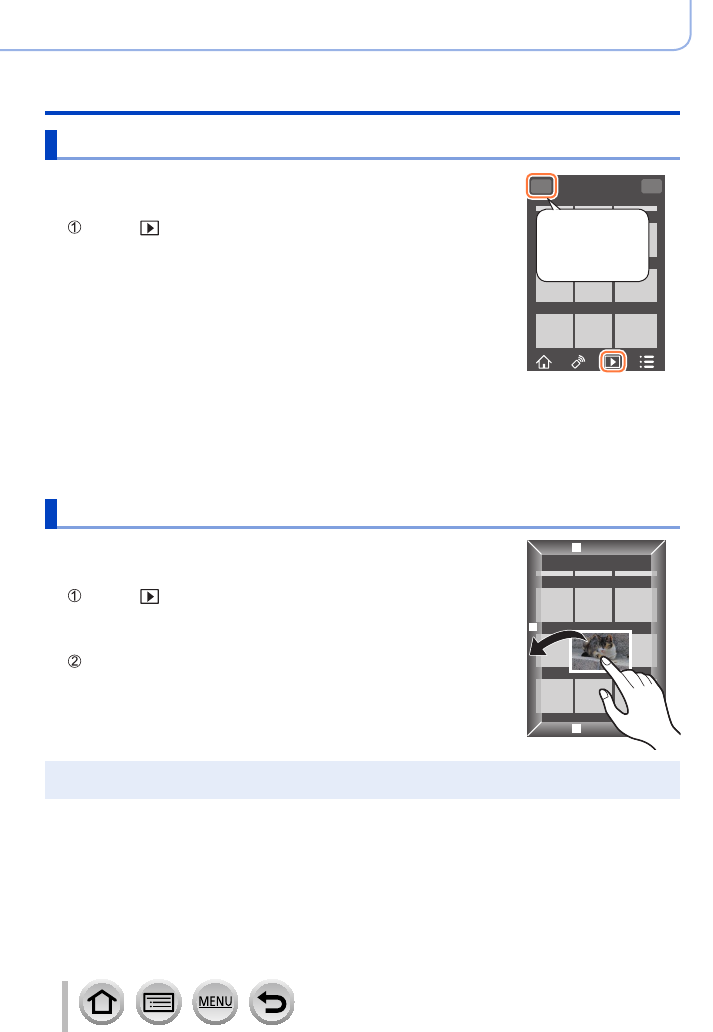 ①

①

②

MENU