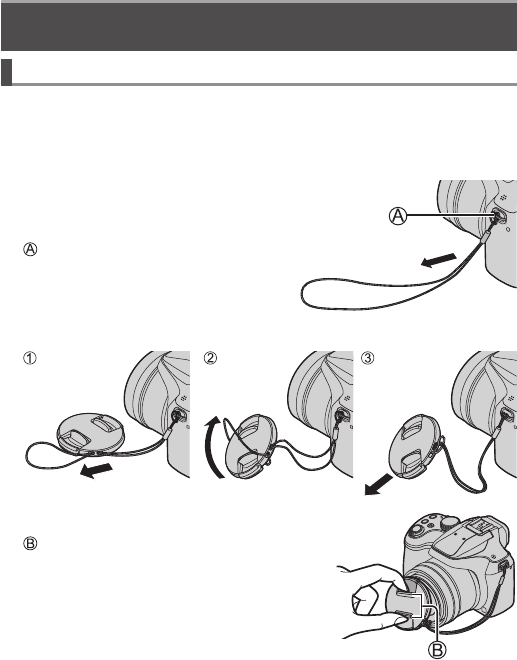 Ⓐ

Ⓐ

①

②

③

Ⓑ

Ⓑ