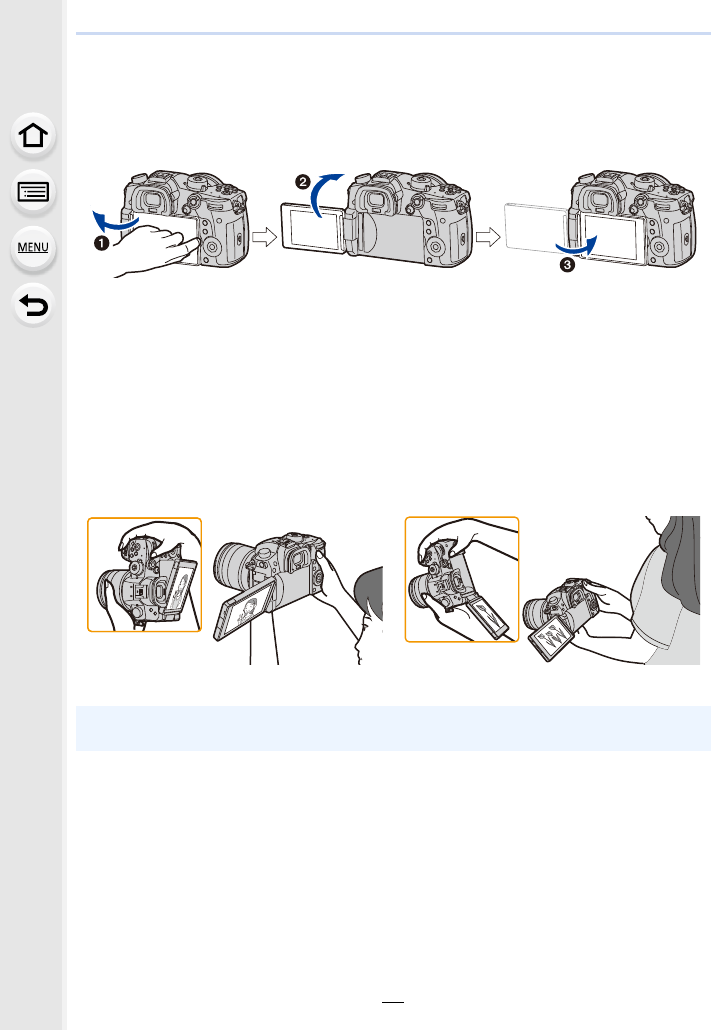 MENU

❶

❷

❸