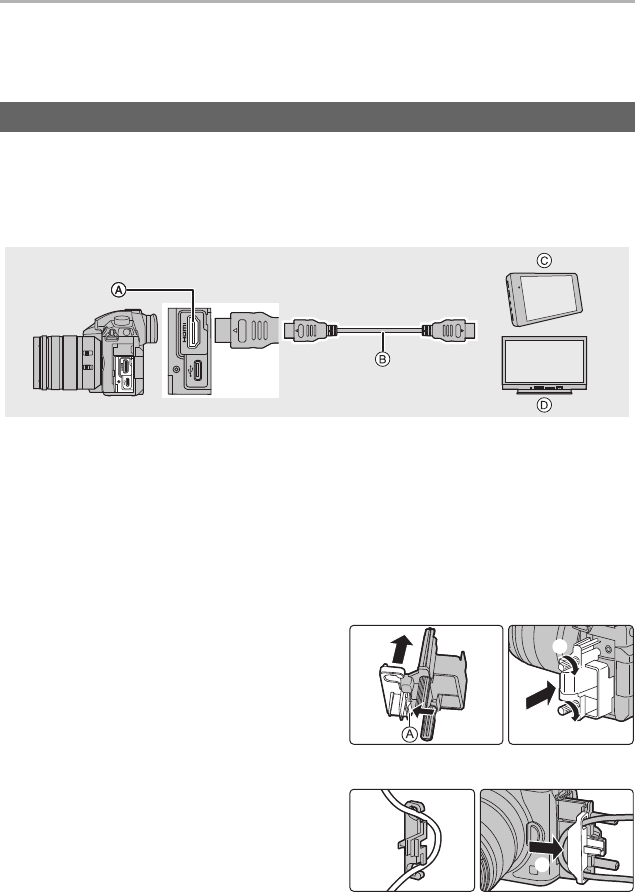 Ⓐ

Ⓑ

Ⓒ

Ⓓ

Ⓐ