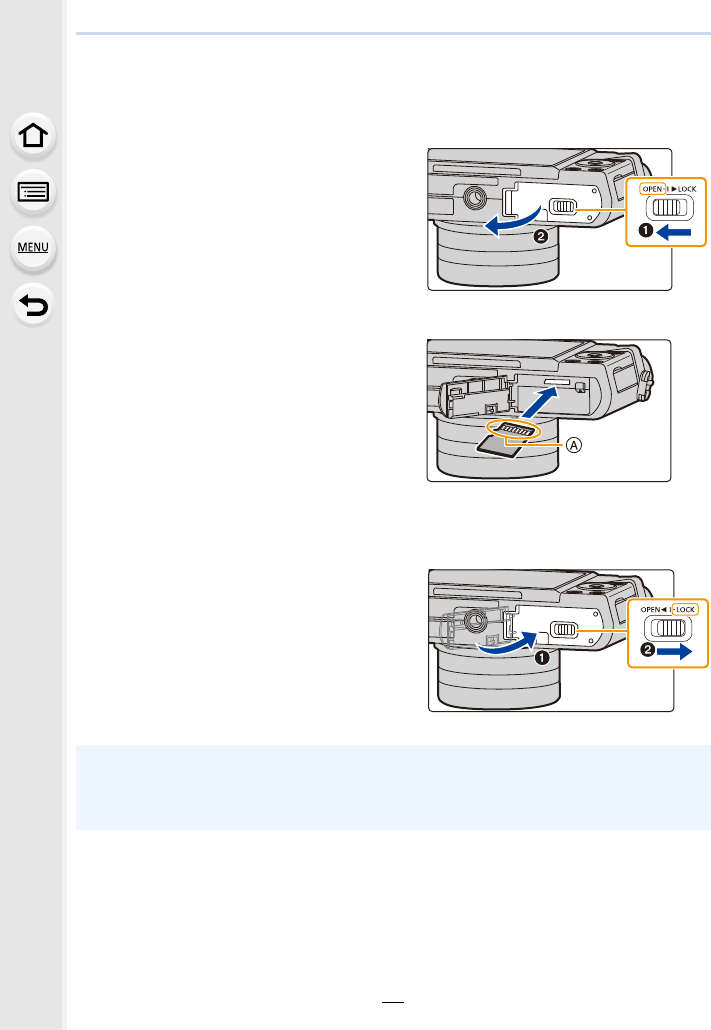 MENU

OPEN◄ ►LOCK

❶

❷

Ⓐ

OPEN◄ ►LOCK

❶

❷