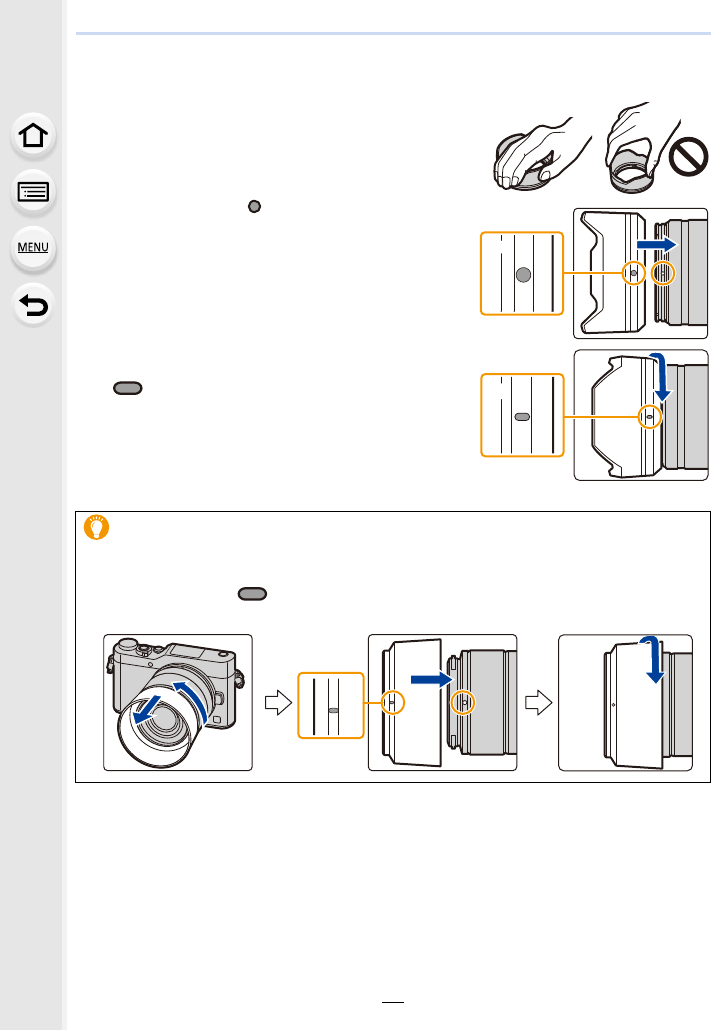 MENU