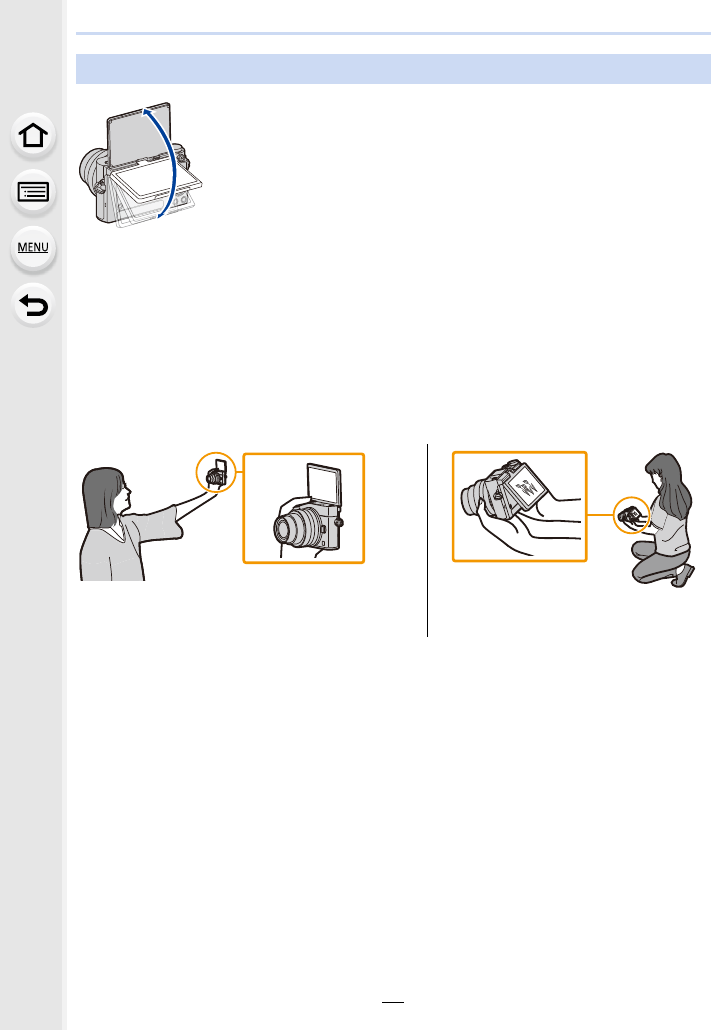 MENU