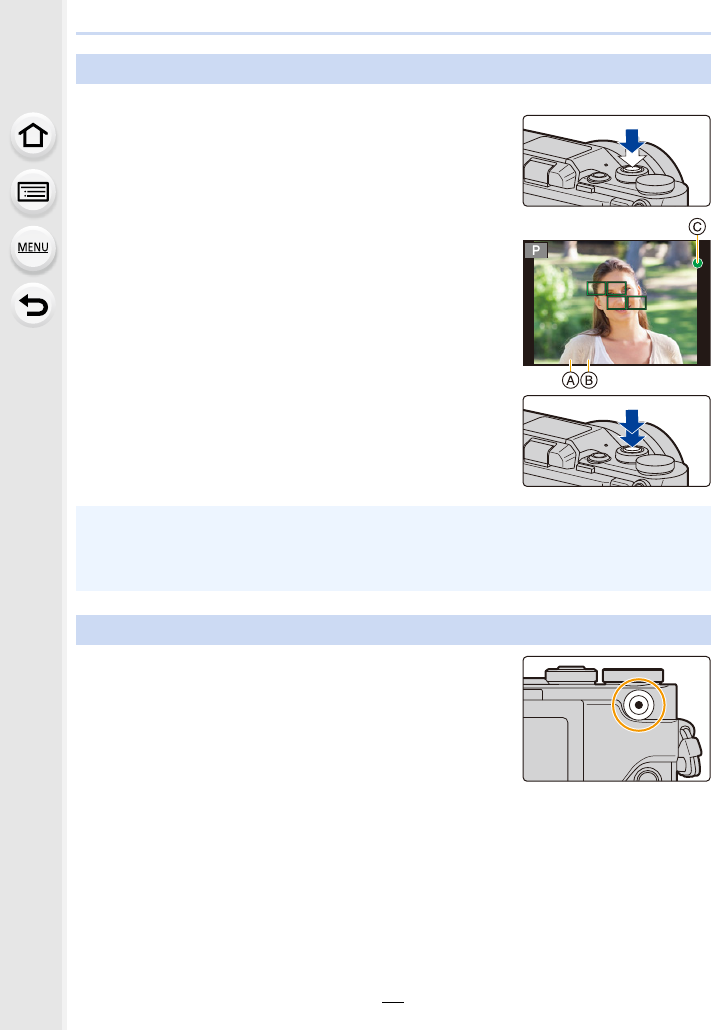 MENU

P

Ⓒ

Ⓐ Ⓑ