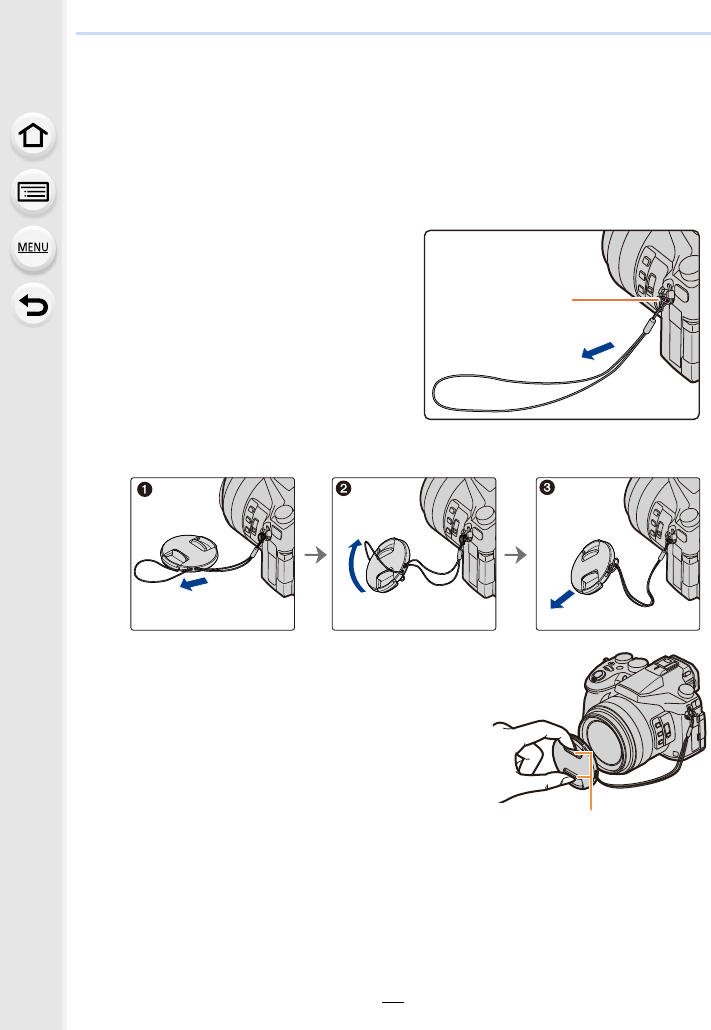 MENU

❶

❷

❸