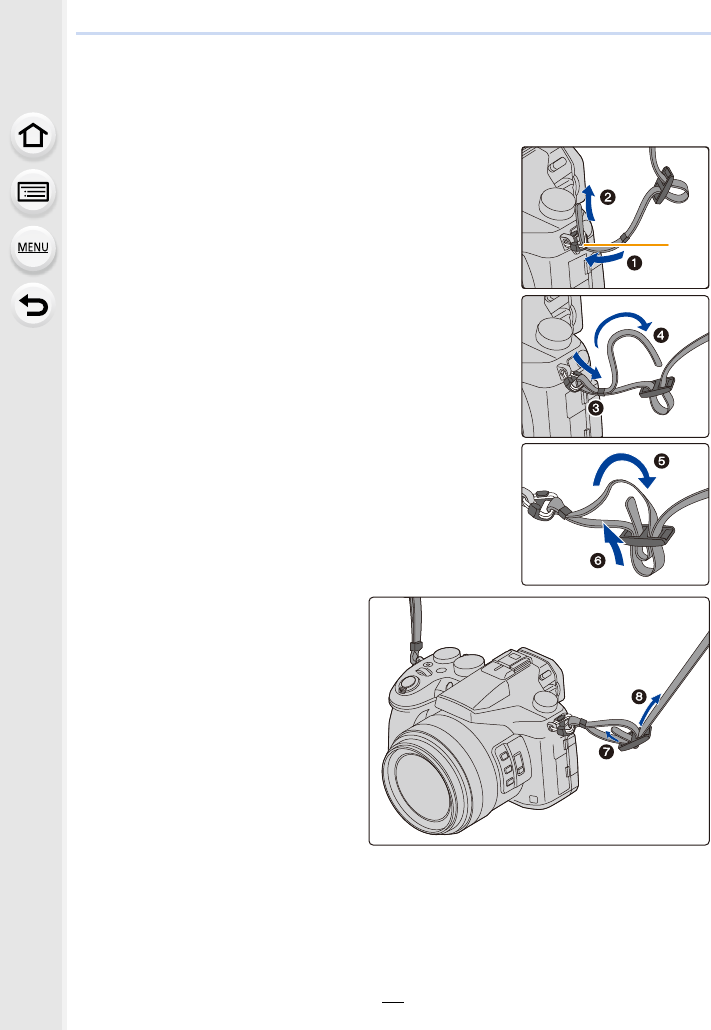 MENU

❷
❶
❹
❸
❺
❻
❽
❼