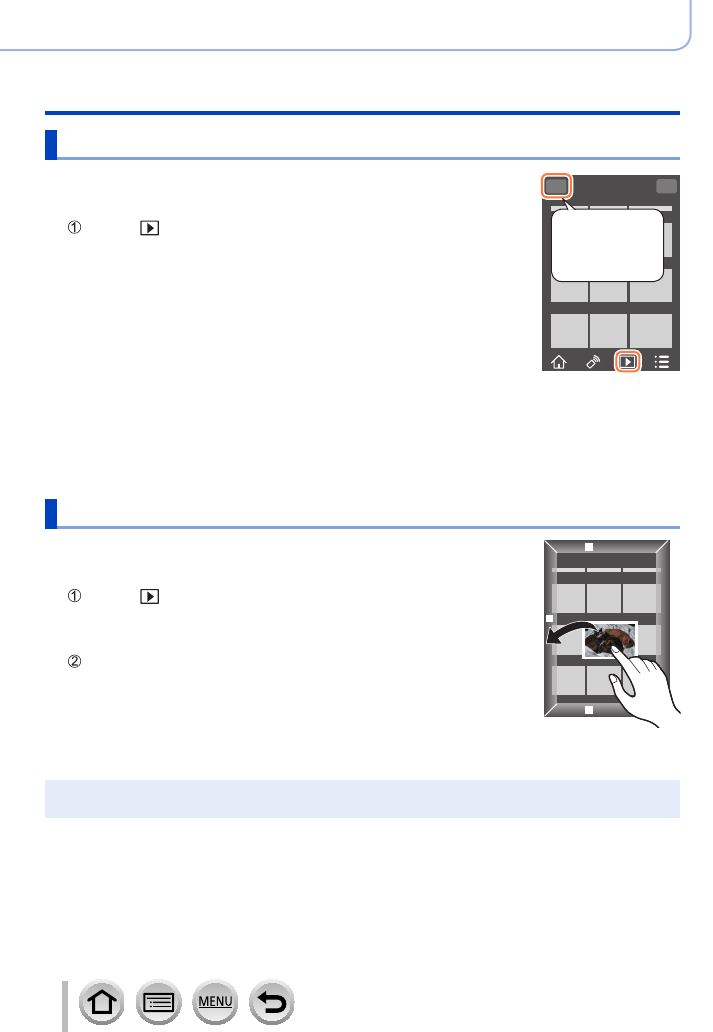 ①

①

②

MENU