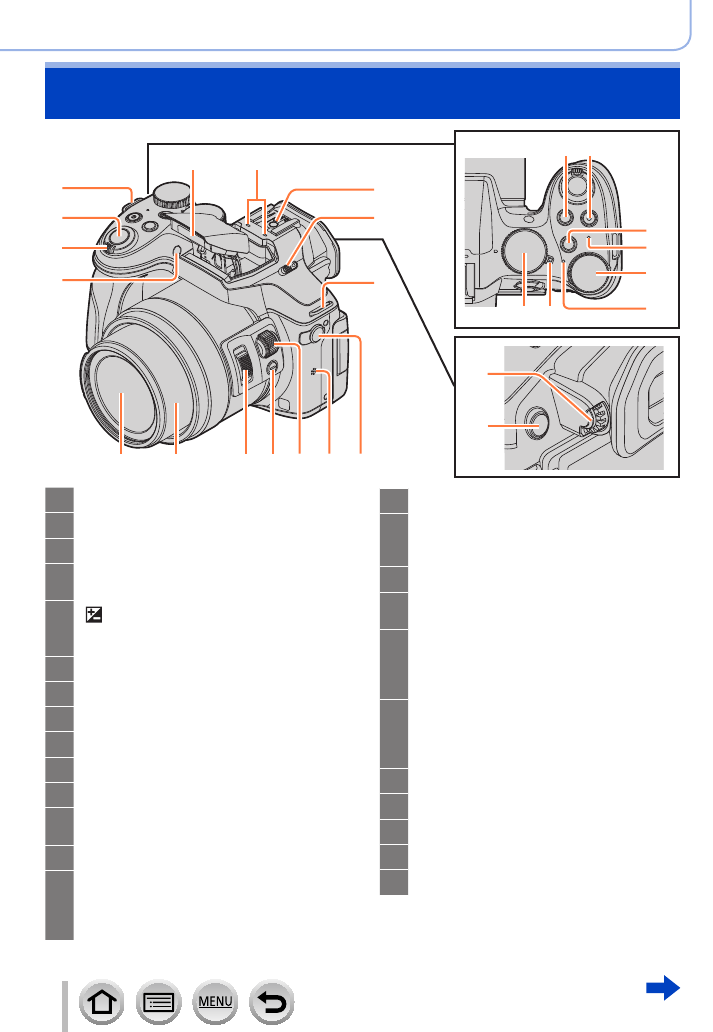 MENU