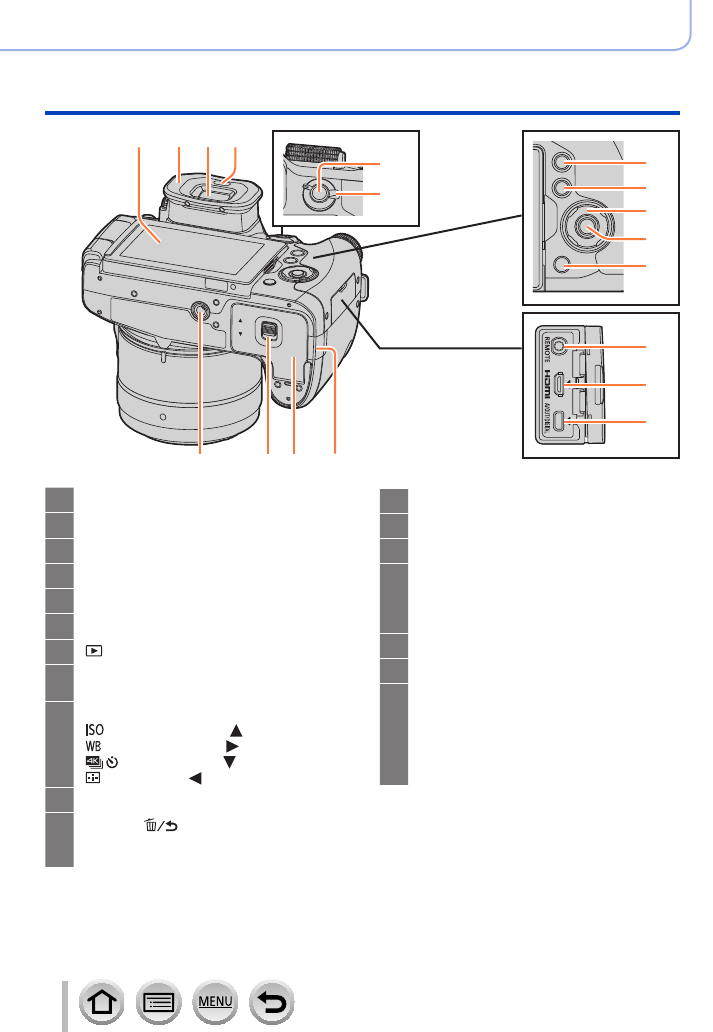 REMOTE
HDMI
AV OUT/DIGITAL

ISO
WB

MENU