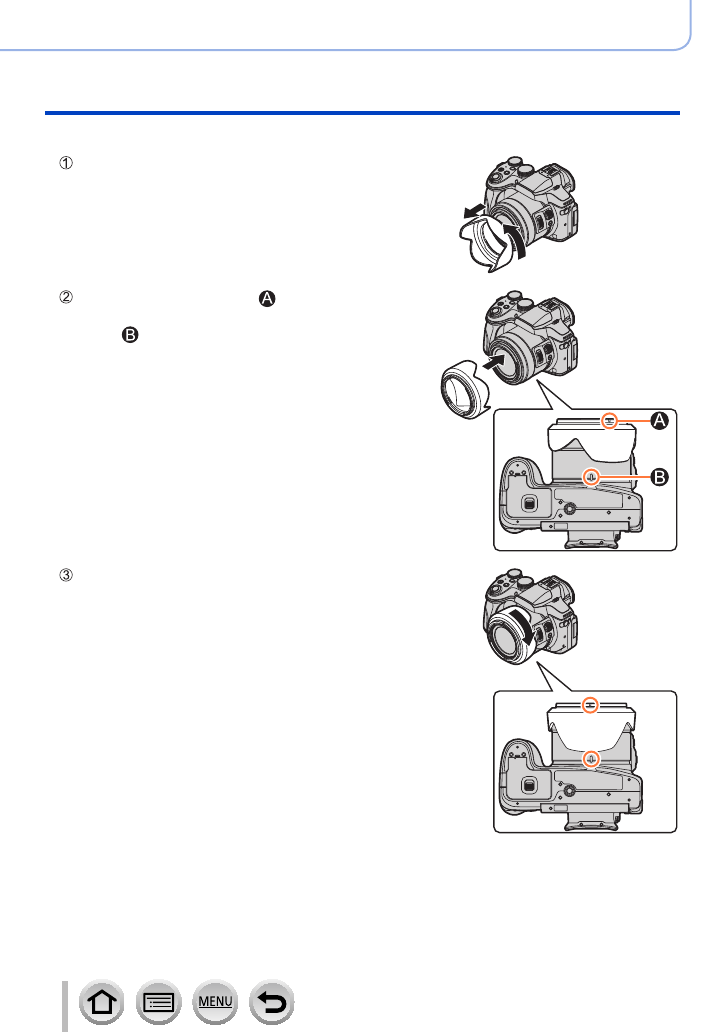 ①

② Ⓐ

Ⓑ

Ⓐ

Ⓑ

③

MENU