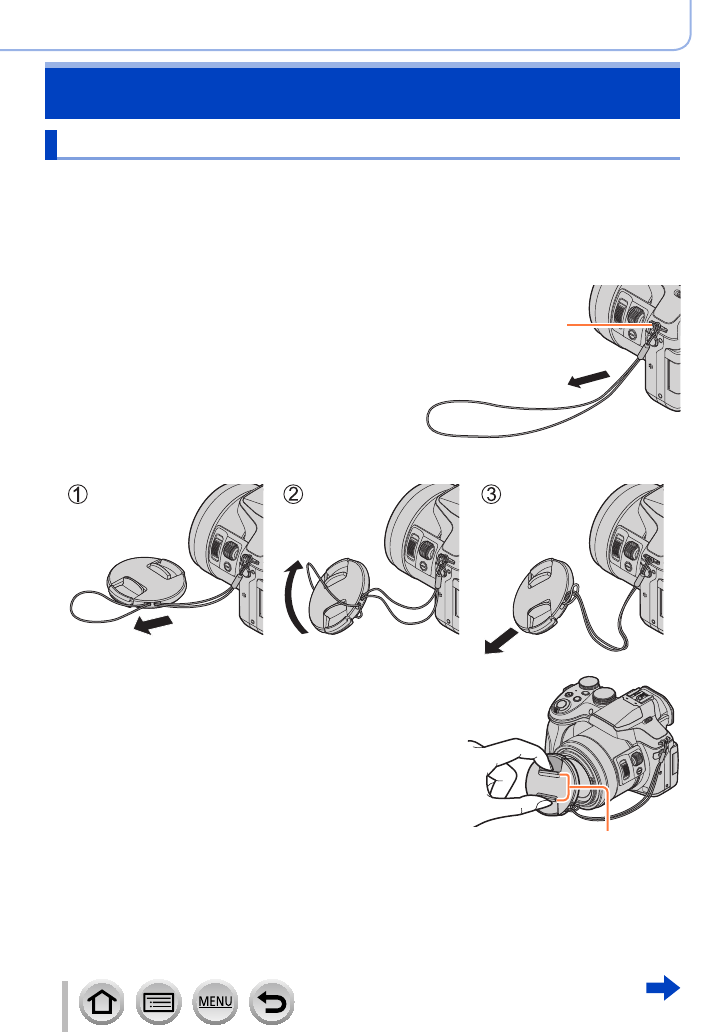 ①

②

③

MENU