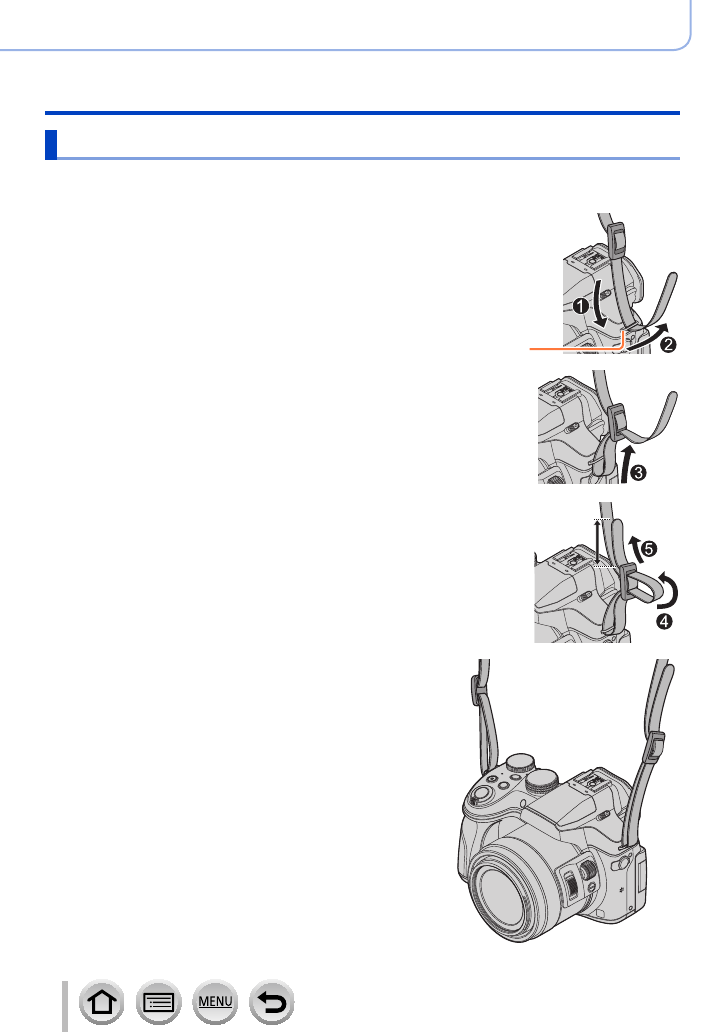 ❶
❷
❸
❺
❹
MENU