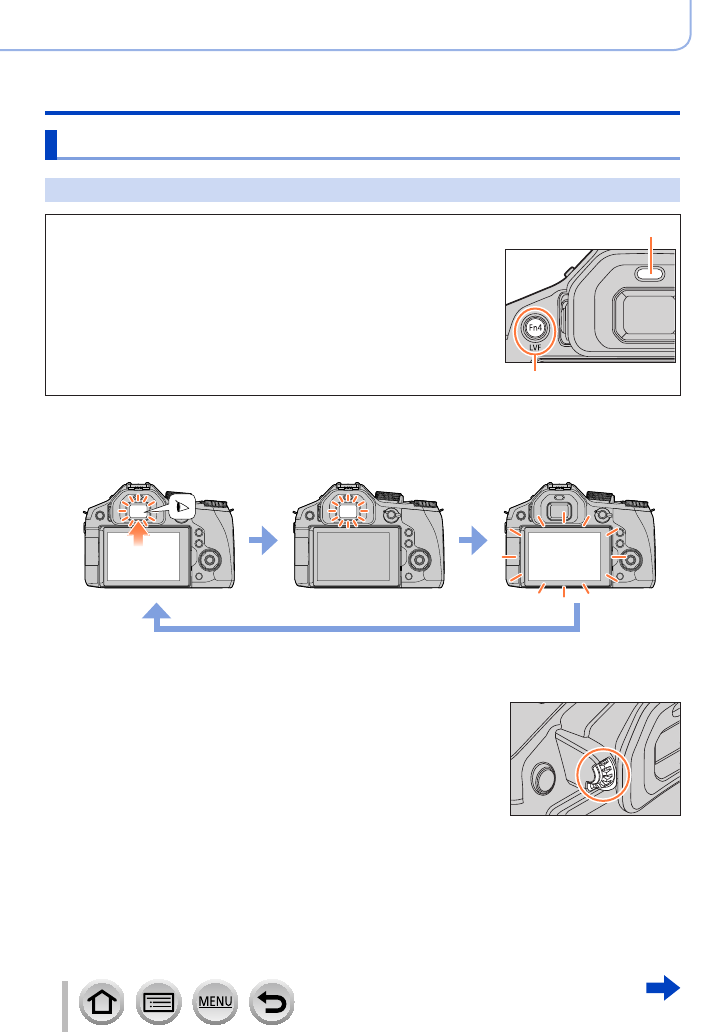 Fn4
LVF

MENU