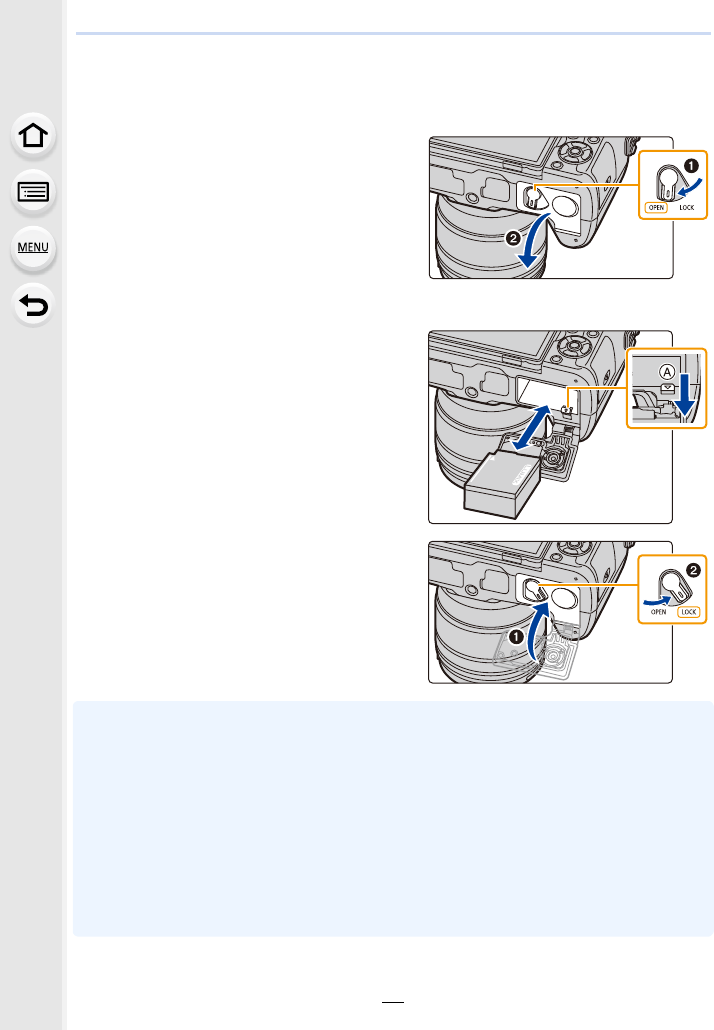 MENU

1
OPEN LOCK
2

A

2
OPEN LOCK
1