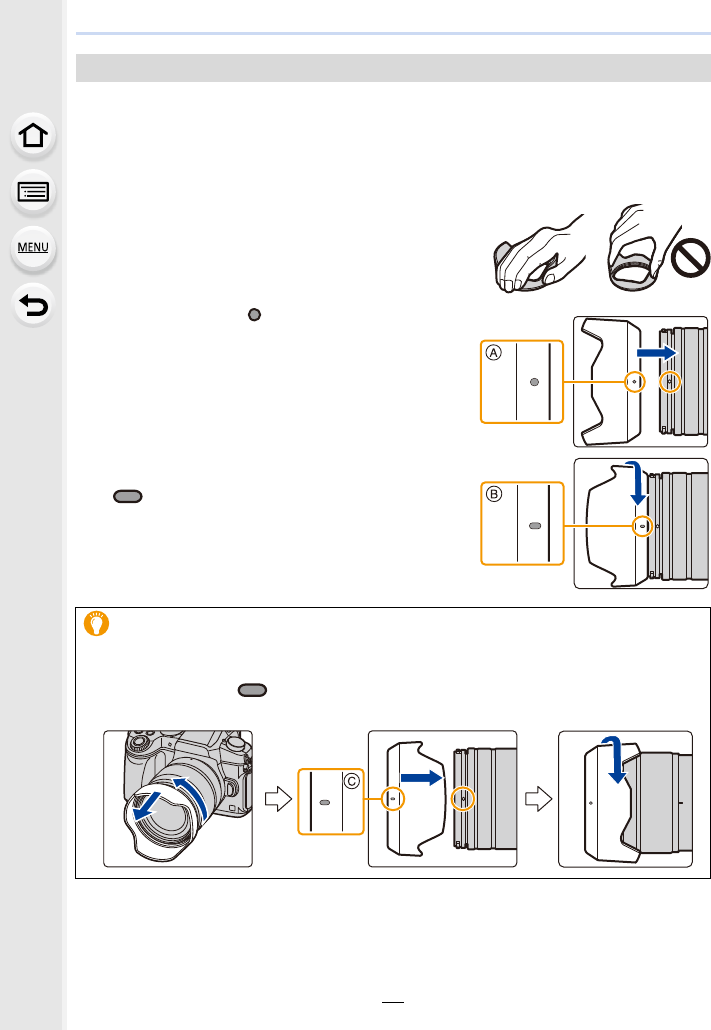 MENU

A

B

C