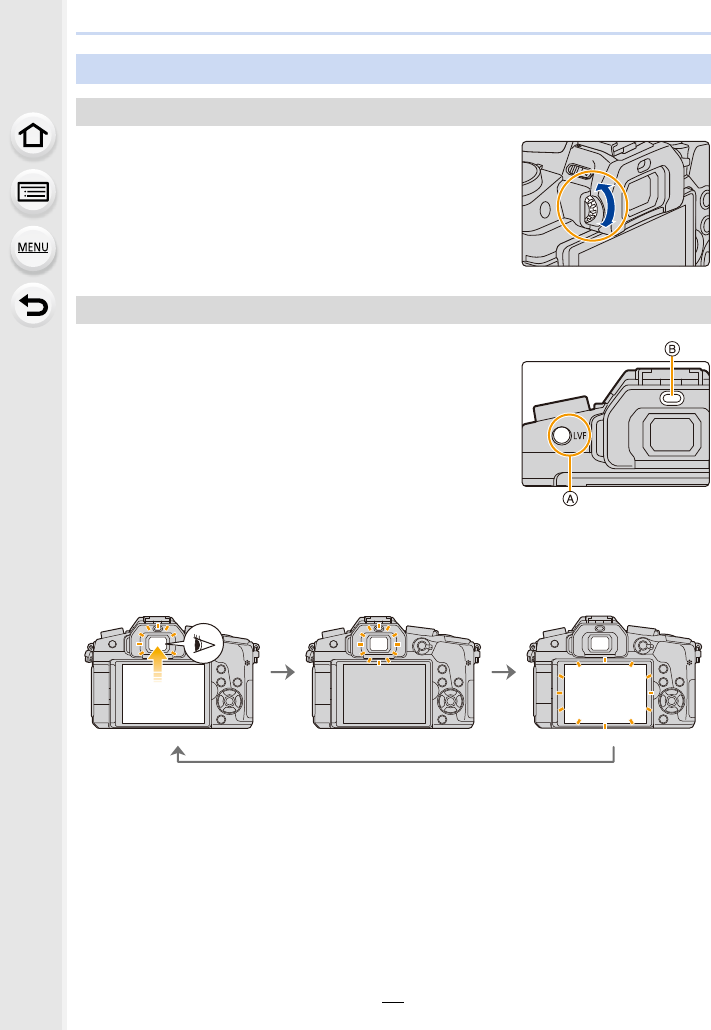 MENU

LVF

Ⓑ

Ⓐ