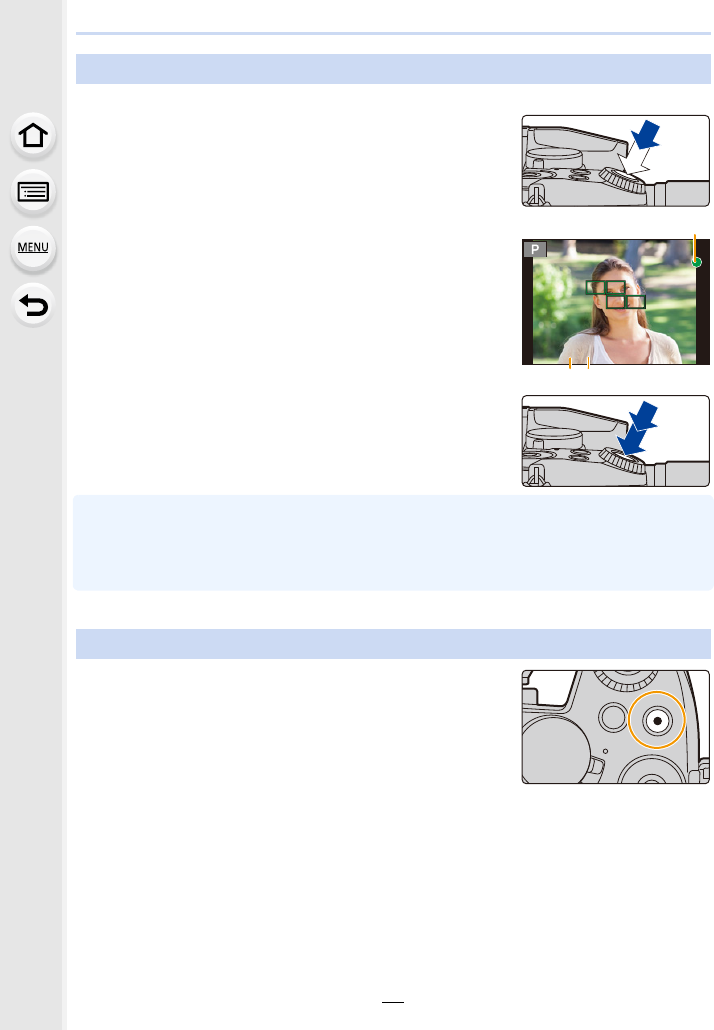 MENU

P