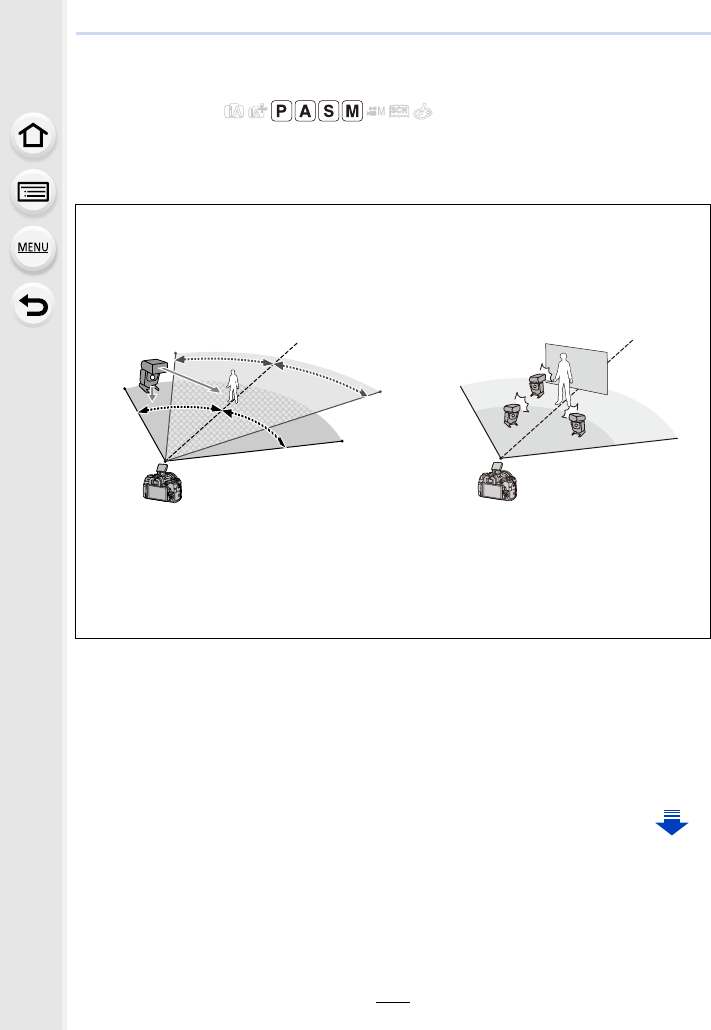 P A S M

MENU