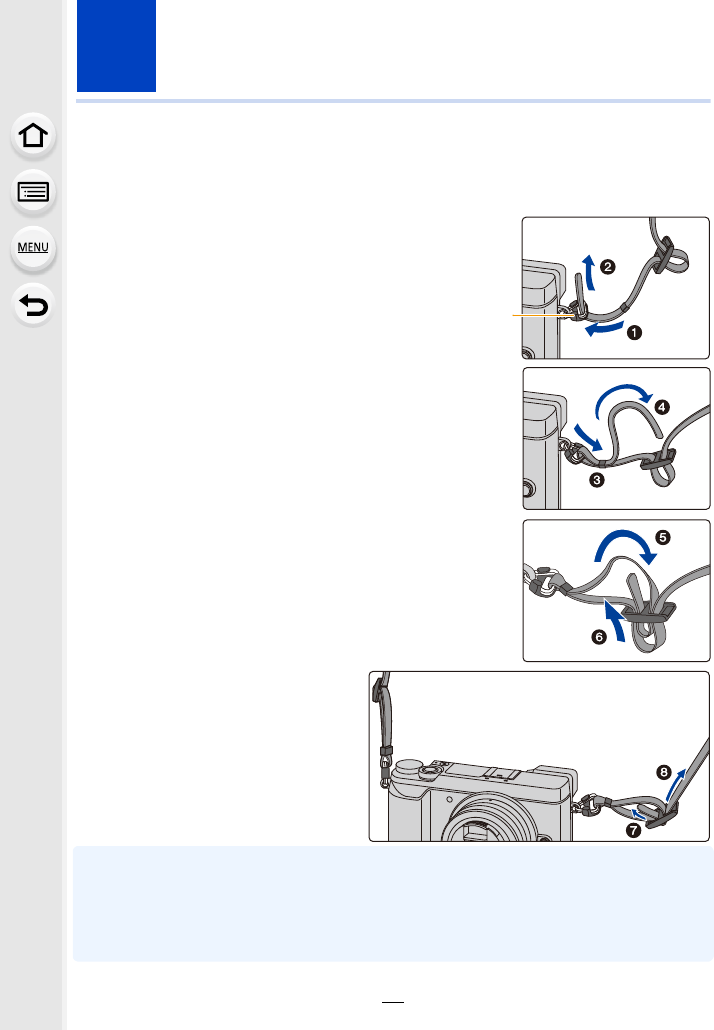 MENU

❷

❶

❹

❸

❺

❻

❽

❼