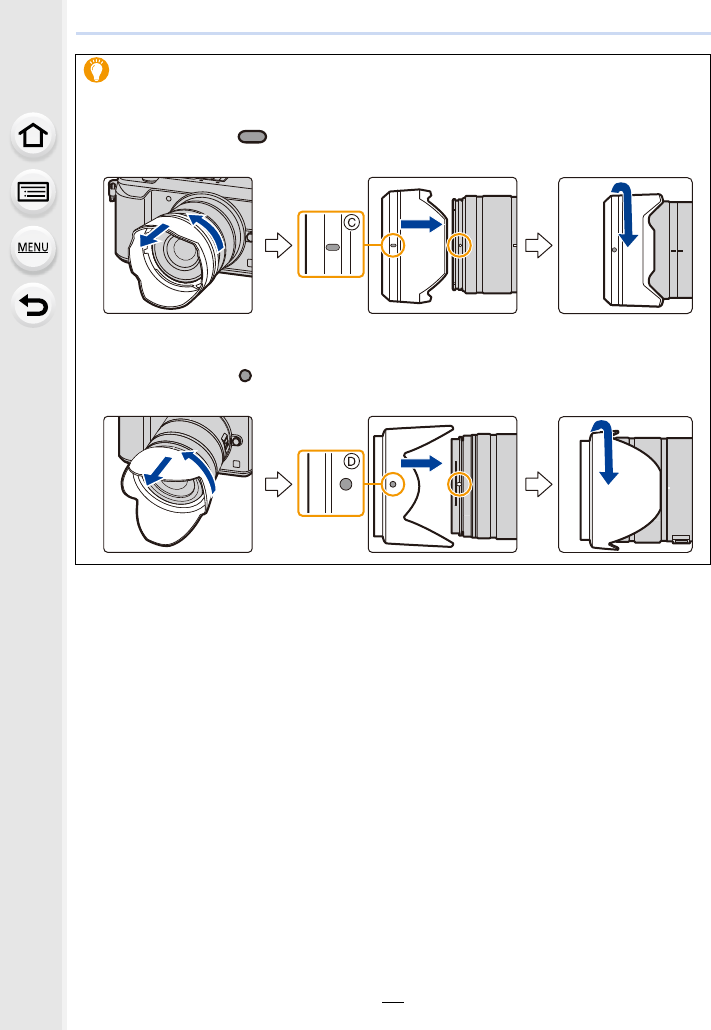 MENU

C

D