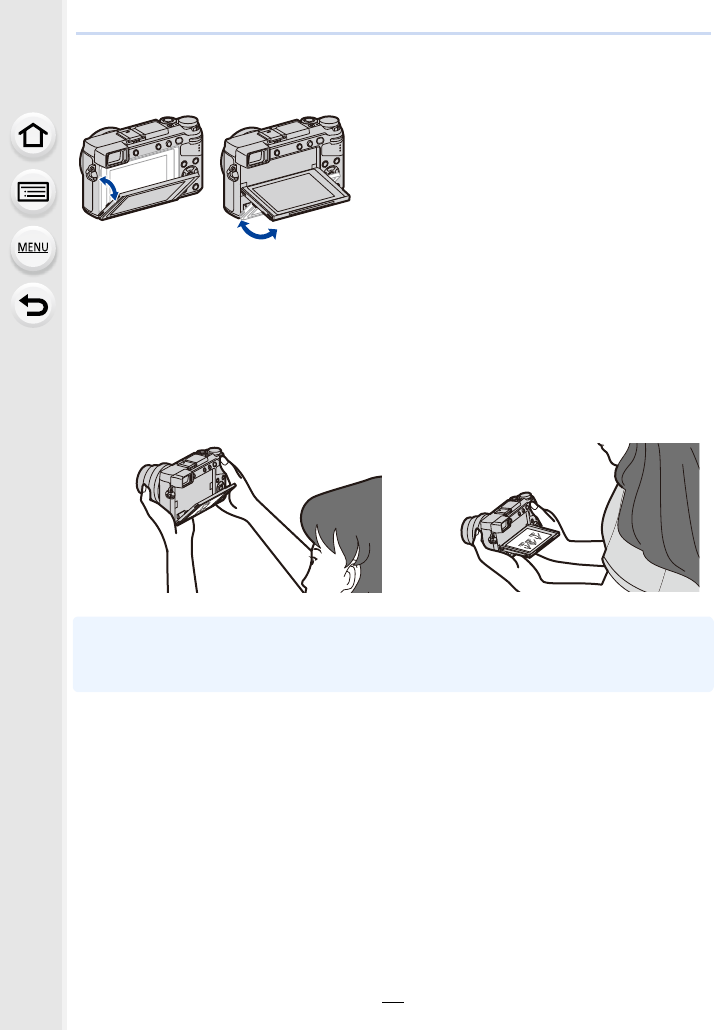 MENU