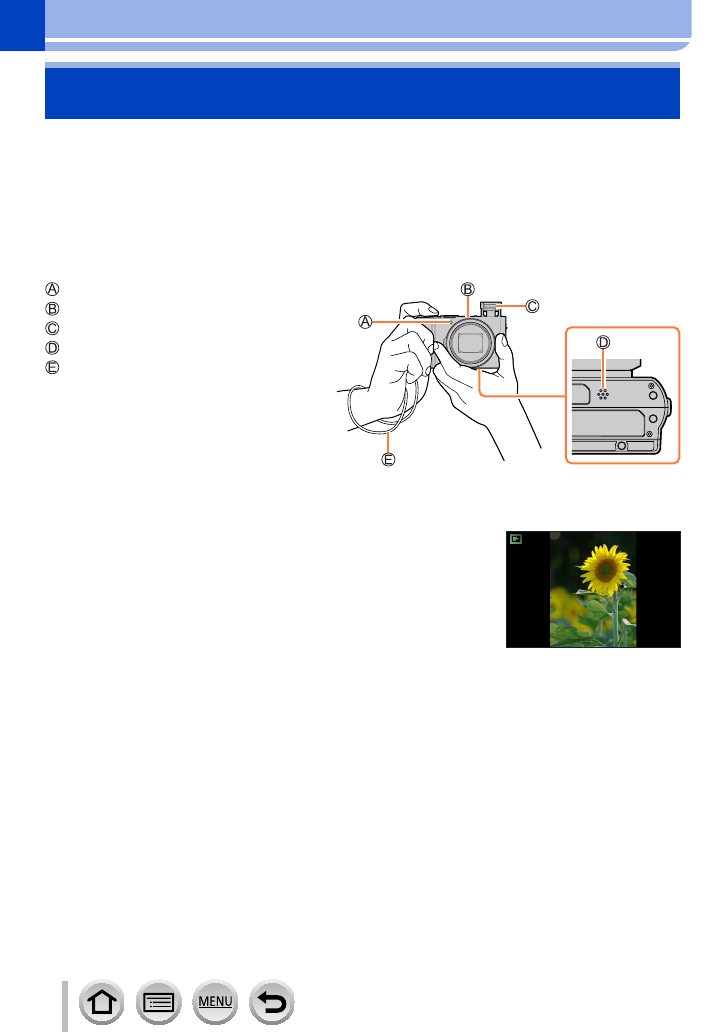 Ⓐ
Ⓑ
Ⓒ
Ⓓ
Ⓔ

Ⓐ
Ⓑ
Ⓒ
Ⓓ
Ⓔ

MENU