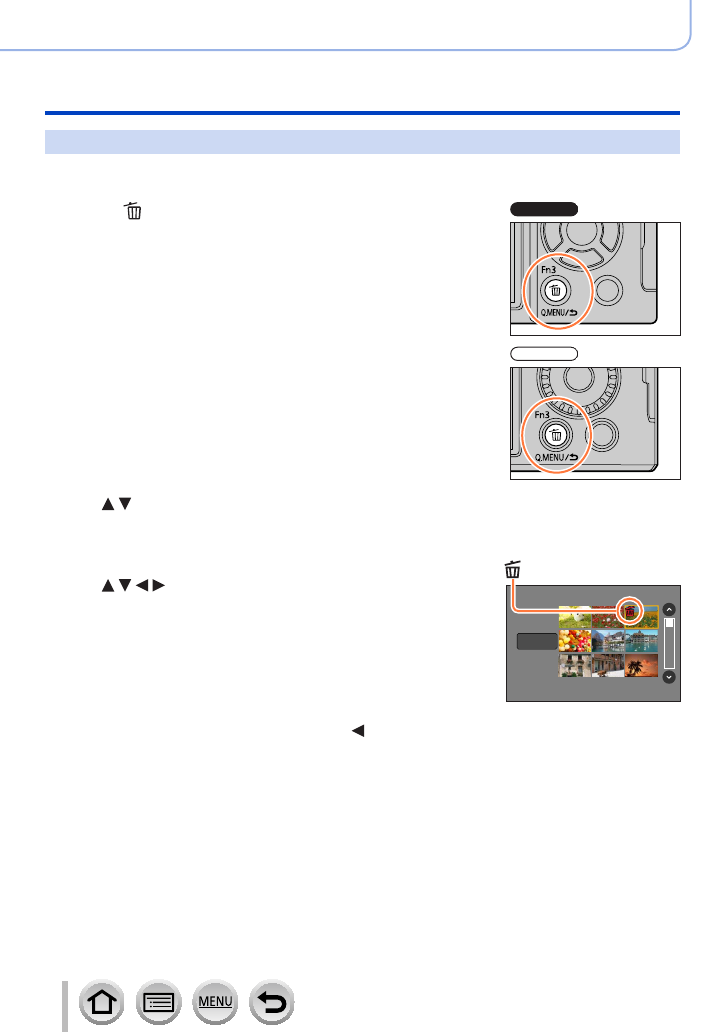 Fn3

Q.MENU/

Fn3

Q.MENU/

MENU