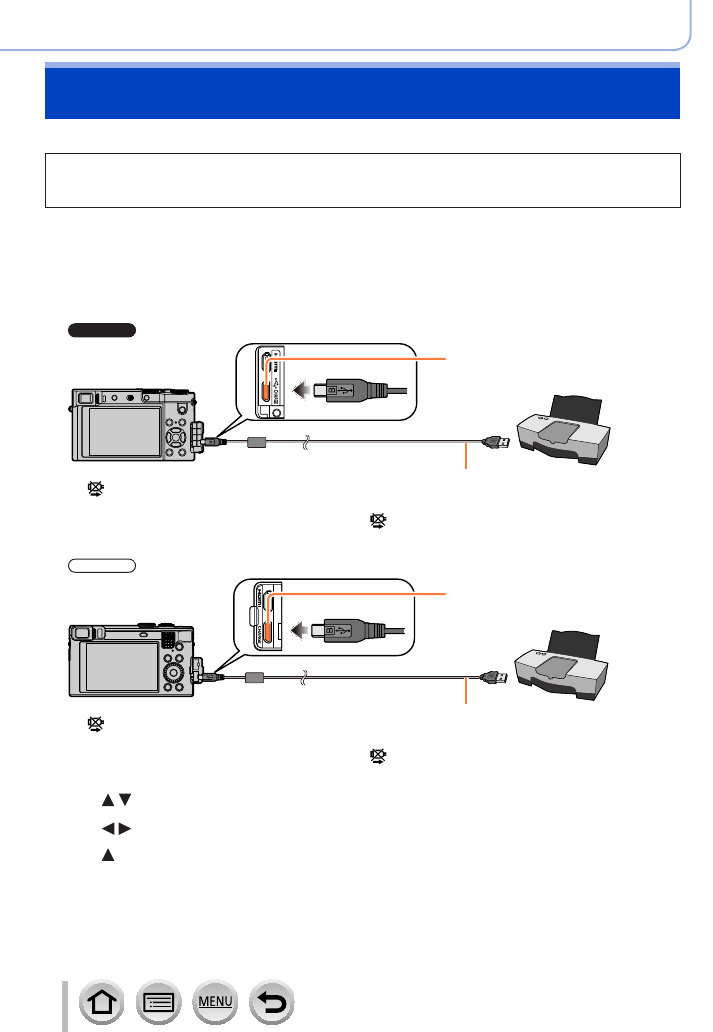 MENU