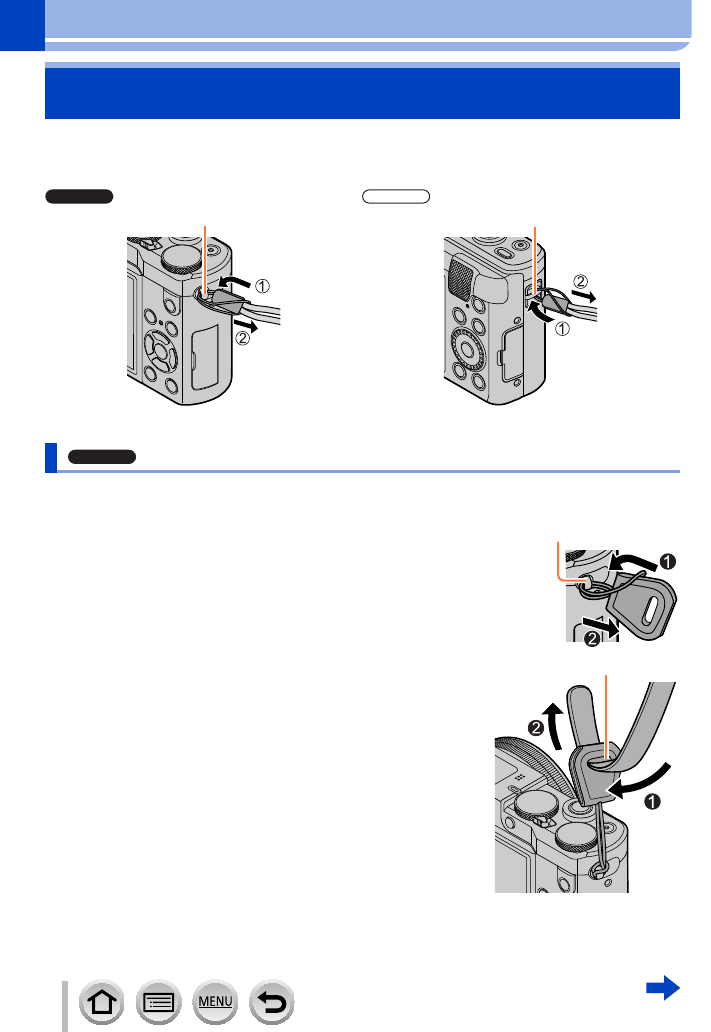 ①
②
②
①
❶
❷
❷
❶
MENU