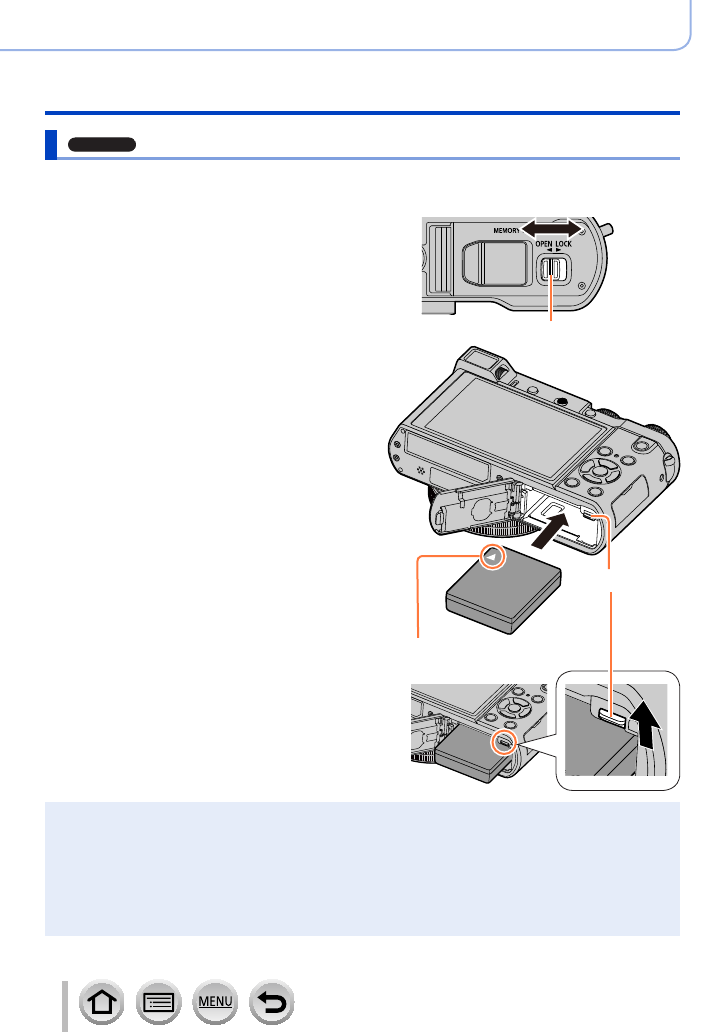 MEMORY

OPEN LOCK

MENU