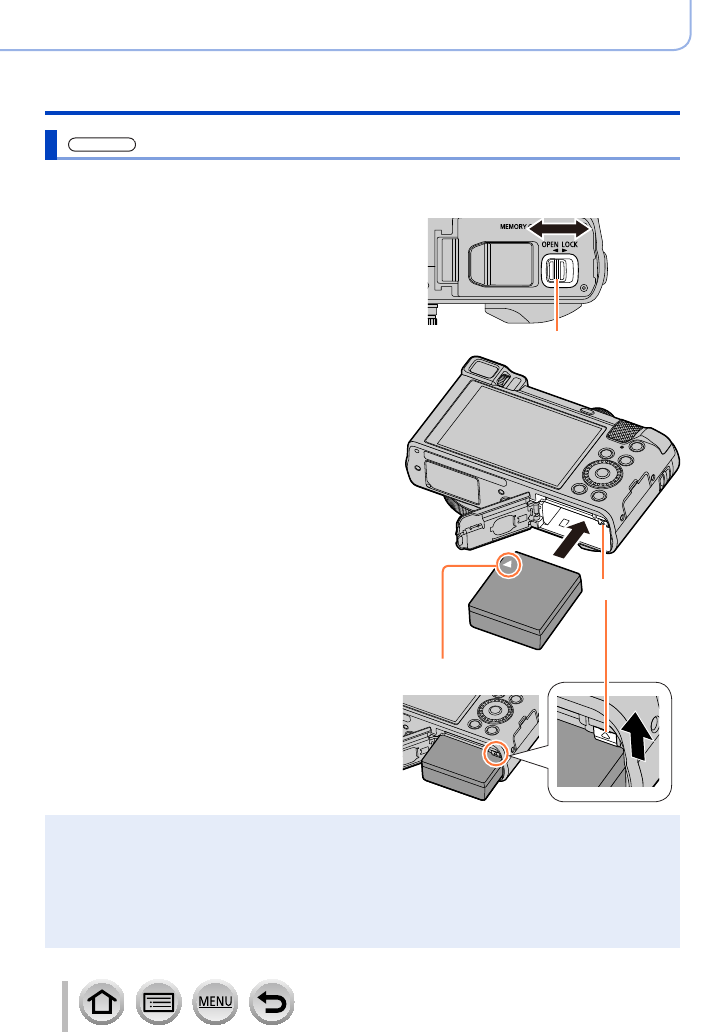 MEMORY

OPEN LOCK

MENU